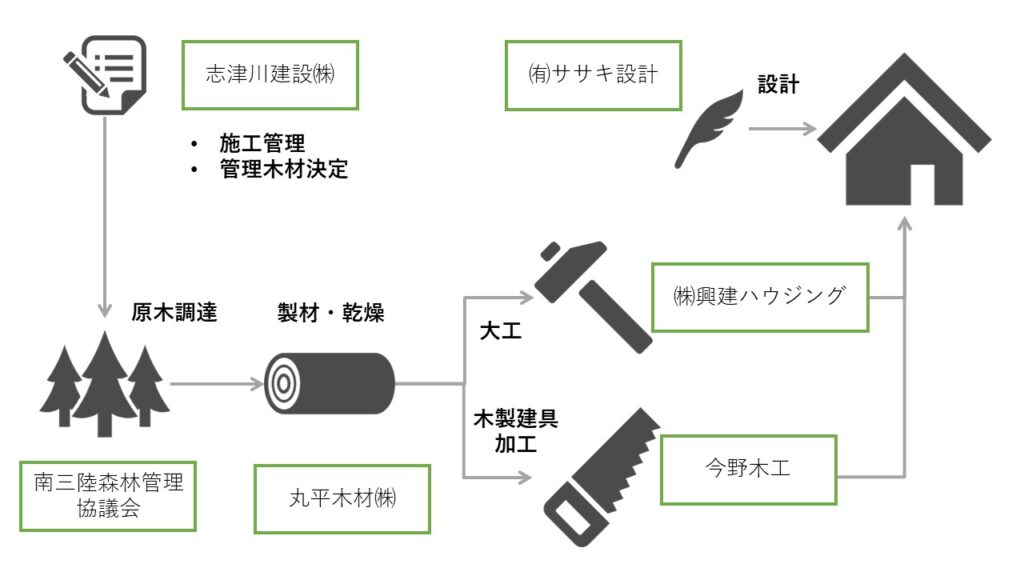 志津川建設㈱

• 施工管理
• 管理木材決定

㈲ササキ設計

設計

原木調達

製材・乾燥

大工

㈱興建ハウジング

木製建具加工

今野木工

南三陸森林管理協議会

丸平木材㈱